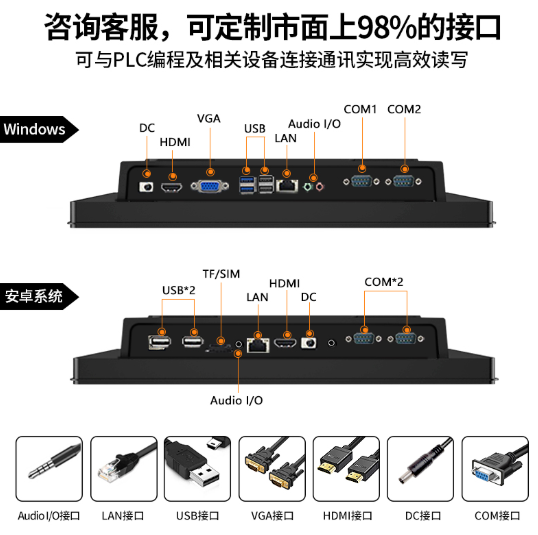 咨询客服，可定制市面上98%的接口
可与PLC编程及相关设备连接通讯实现高效读写

Windows

DC
HDMI
VGA
USB
LAN
Audio I/O
COM1
COM2

安卓系统

USB*2
TF/SIM
LAN
HDMI
DC
COM*2
Audio I/O

Audio I/O接口
LAN接口
USB接口
VGA接口
HDMI接口
DC接口
COM接口