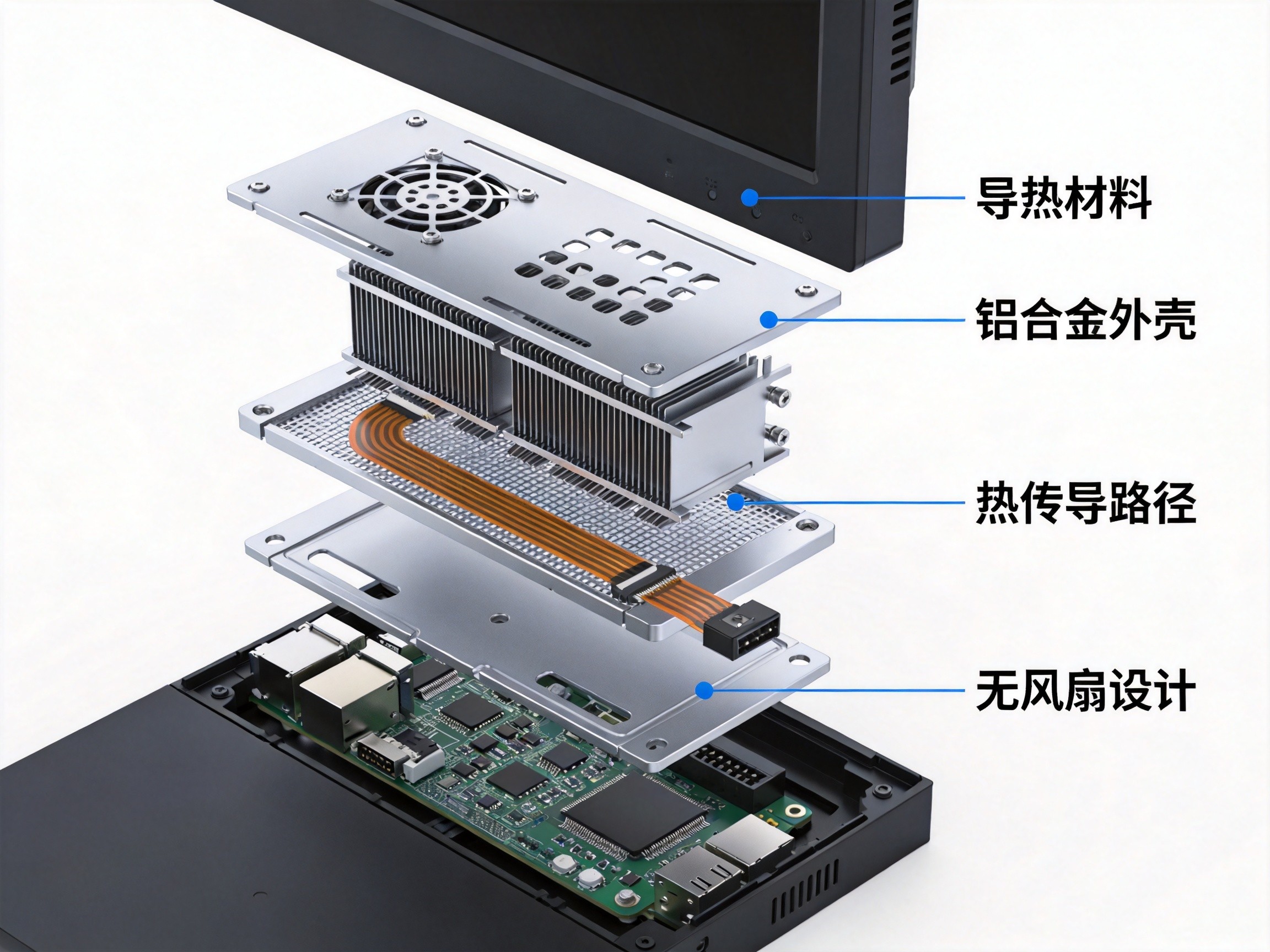 导热材料

铝合金外壳

热传导路径

无风扇设计